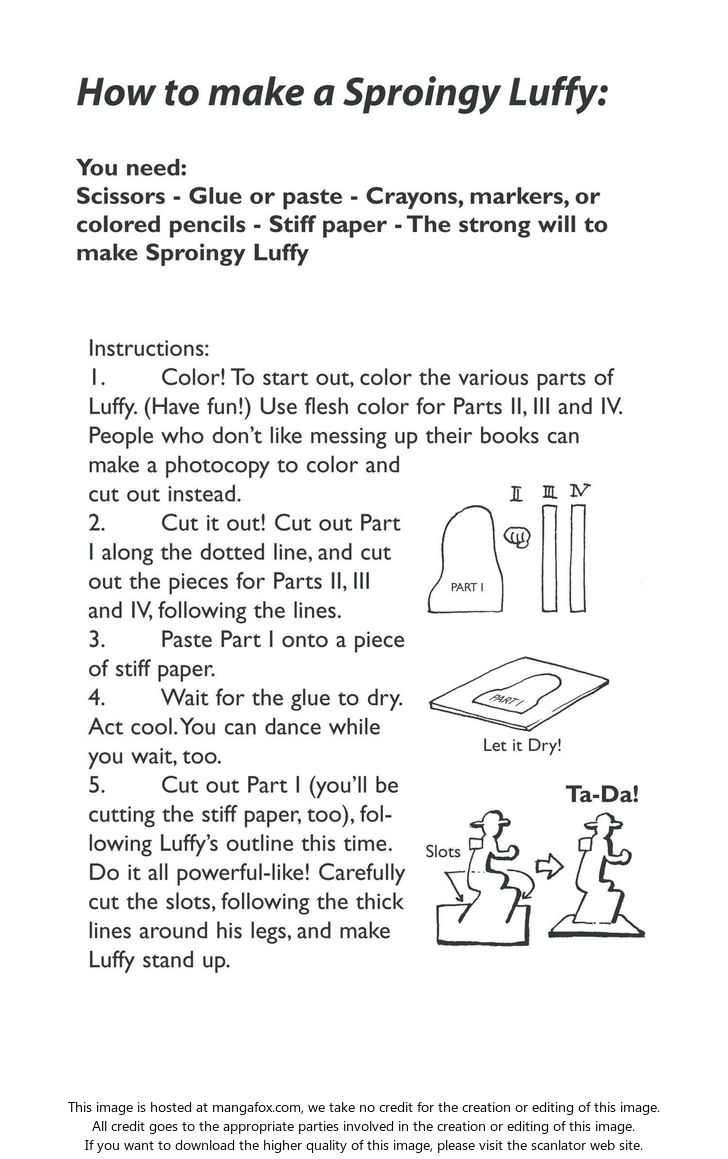 How to make a Sproingy Luffy:

You need:
Scissors - Glue or paste - Crayons, markers, or colored pencils - Stiff paper - The strong will to make Sproingy Luffy

Instructions:
1. Color! To start out, color the various parts of Luffy. (Have fun!) Use flesh color for Parts II, III and IV. People who don't like messing up their books can make a photocopy to color and cut out instead.
2. Cut it out! Cut out Part I along the dotted line, and cut out the pieces for Parts II, III and IV, following the lines.
3. Paste Part I onto a piece of stiff paper.
4. Wait for the glue to dry. Act cool. You can dance while you wait, too.
5. Cut out Part I (you'll be cutting the stiff paper, too), following Luffy's outline this time. Do it all powerful-like! Carefully cut the slots, following the thick lines around his legs, and make Luffy stand up.

II III IV

PART I

PART I

Let it Dry!

Ta-Da!

Slots

This image is hosted at mangafox.com, we take no credit for the creation or editing of this image.
All credit goes to the appropriate parties involved in the creation or editing of this image.
If you want to download the higher quality of this image, please visit the scanlator web site.